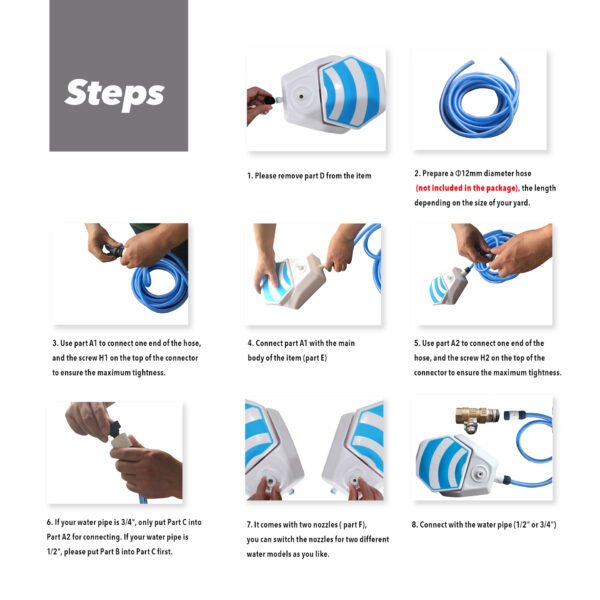 Steps

1. Please remove part D from the item

2. Prepare a Φ12mm diameter hose (not included in the package), the length depending on the size of your yard.

3. Use part A1 to connect one end of the hose, and the screw H1 on the top of the connector to ensure the maximum tightness.

4. Connect part A1 with the main body of the item (part E)

5. Use part A2 to connect one end of the hose, and the screw H2 on the top of the connector to ensure the maximum tightness.

6. If your water pipe is 3/4", only put Part C into Part A2 for connecting. If your water pipe is 1/2", please put Part B into Part C first.

7. It comes with two nozzles ( part F), you can switch the nozzles for two different water models as you like.

8. Connect with the water pipe (1/2" or 3/4")