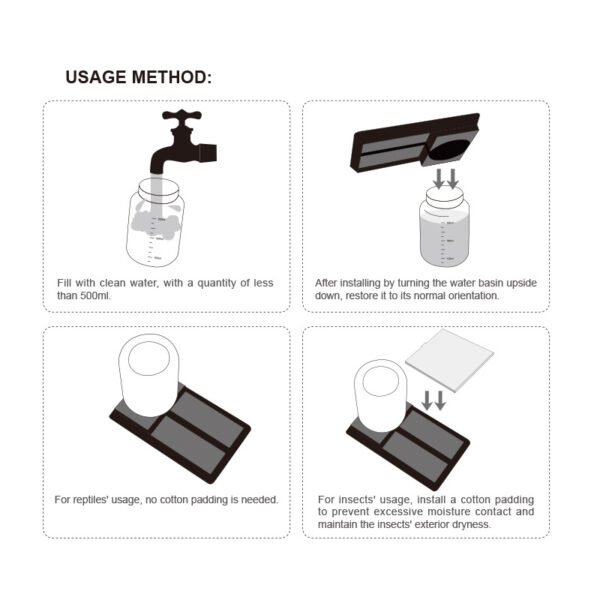 USAGE METHOD:

Fill with clean water, with a quantity of less than 500ml.

After installing by turning the water basin upside down, restore it to its normal orientation.

For reptiles' usage, no cotton padding is needed.

For insects' usage, install a cotton padding to prevent excessive moisture contact and maintain the insects' exterior dryness.